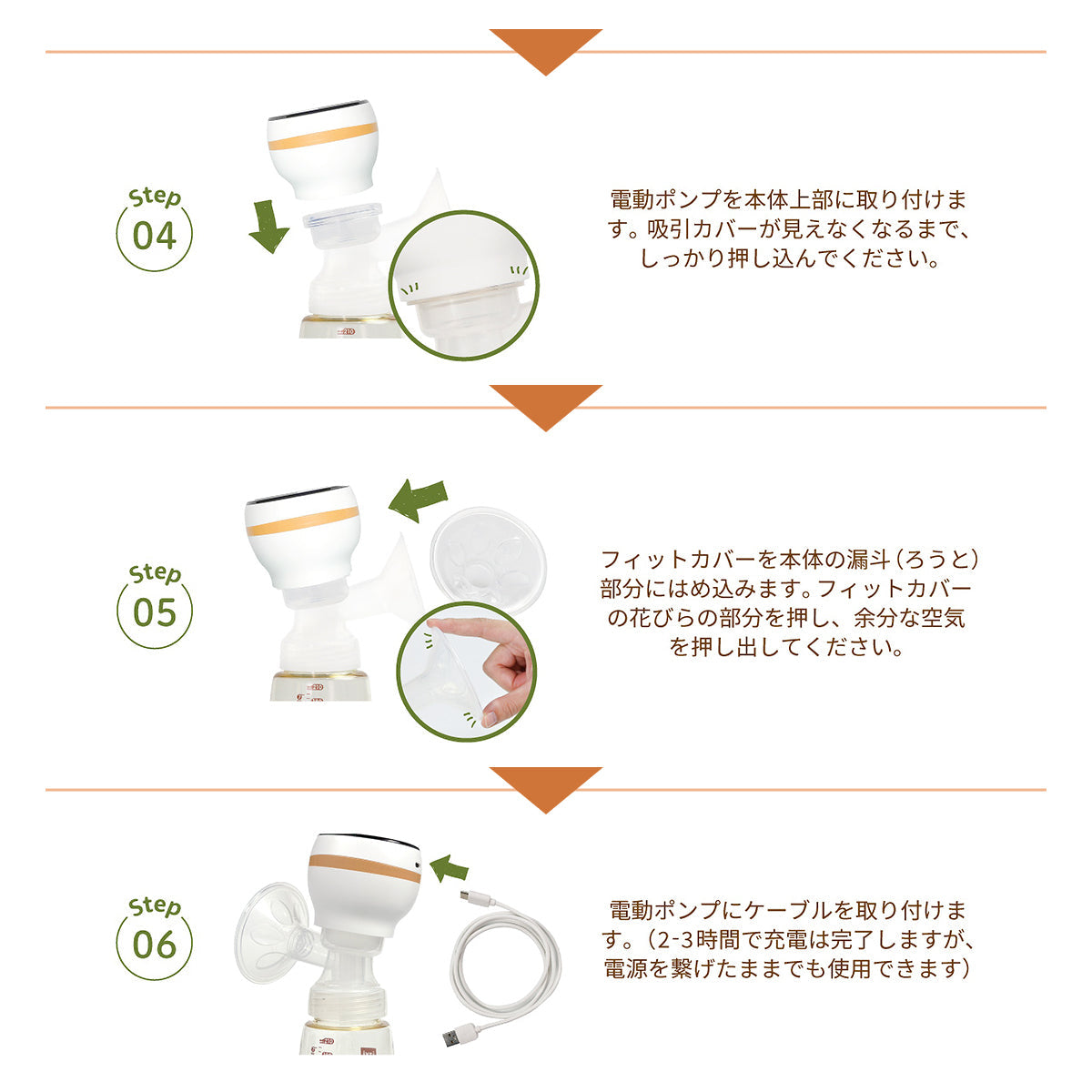 Step
04

電動ポンプを本体上部に取り付けます。吸引カバーが見えなくなるまで、しっかり押し込んでください。

Step
05

フィットカバーを本体の漏斗（ろうと）部分にはめ込みます。フィットカバーの花びらの部分を押し、余分な空気を押し出してください。

Step
06

電動ポンプにケーブルを取り付けます。（2-3時間で充電は完了しますが、電源を繋げたままでも使用できます）